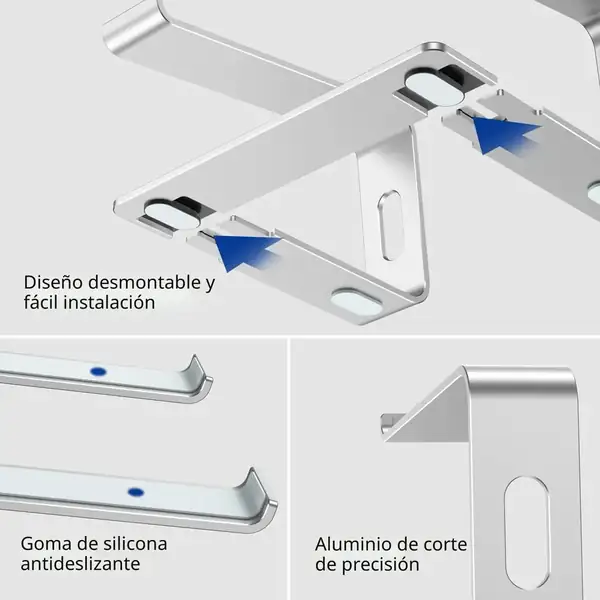 Diseño desmontable y fácil instalación

Goma de silicona antideslizante

Aluminio de corte de precisión